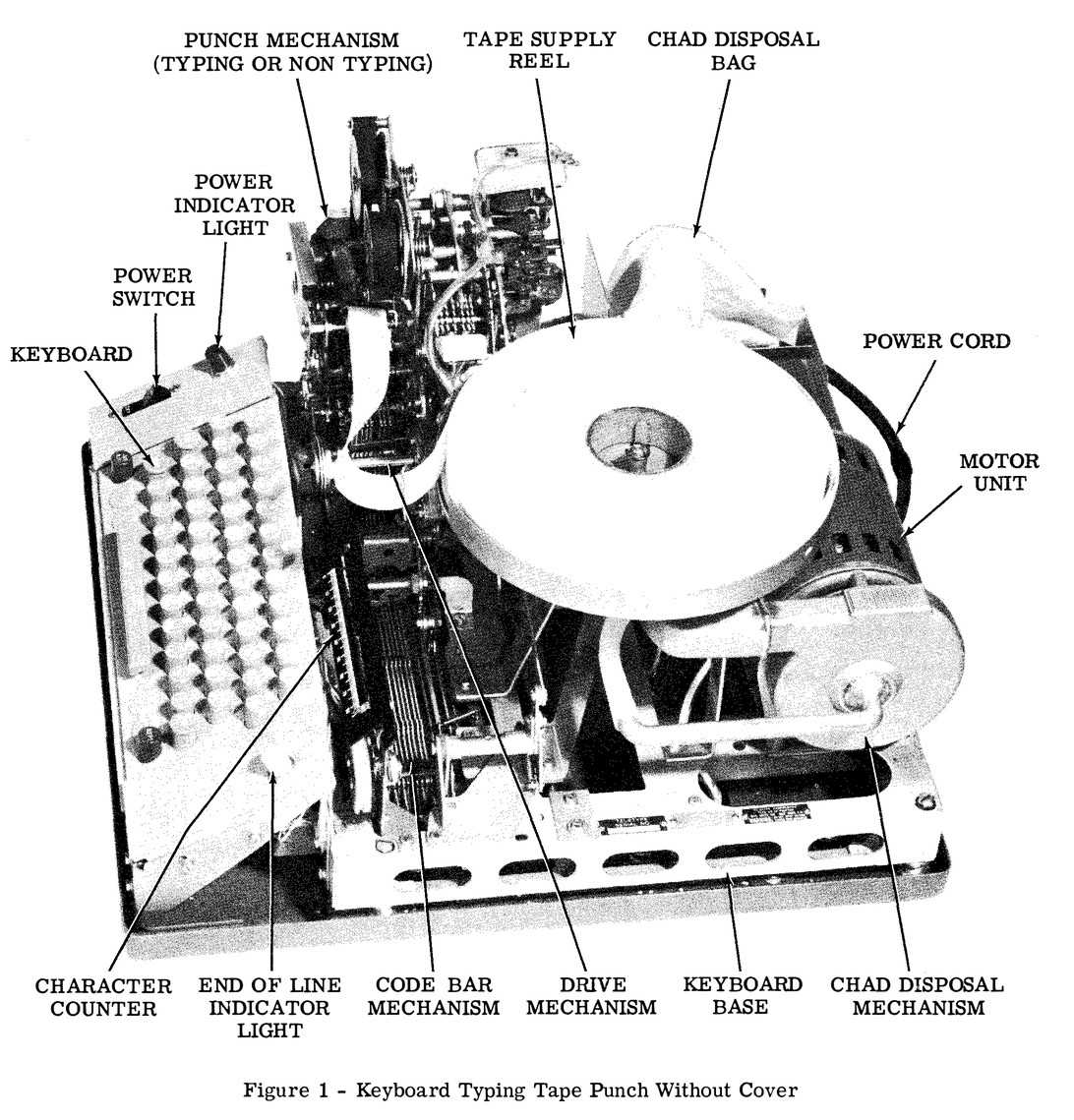 PUNCH MECHANISM (TYPING OR NON TYPING)

TAPE SUPPLY REEL

CHAD DISPOSAL BAG

POWER INDICATOR LIGHT

POWER SWITCH

KEYBOARD

POWER CORD

MOTOR UNIT

CHARACTER COUNTER

END OF LINE INDICATOR LIGHT

CODE BAR MECHANISM

DRIVE MECHANISM

KEYBOARD BASE

CHAD DISPOSAL MECHANISM

Figure 1 - Keyboard Typing Tape Punch Without Cover